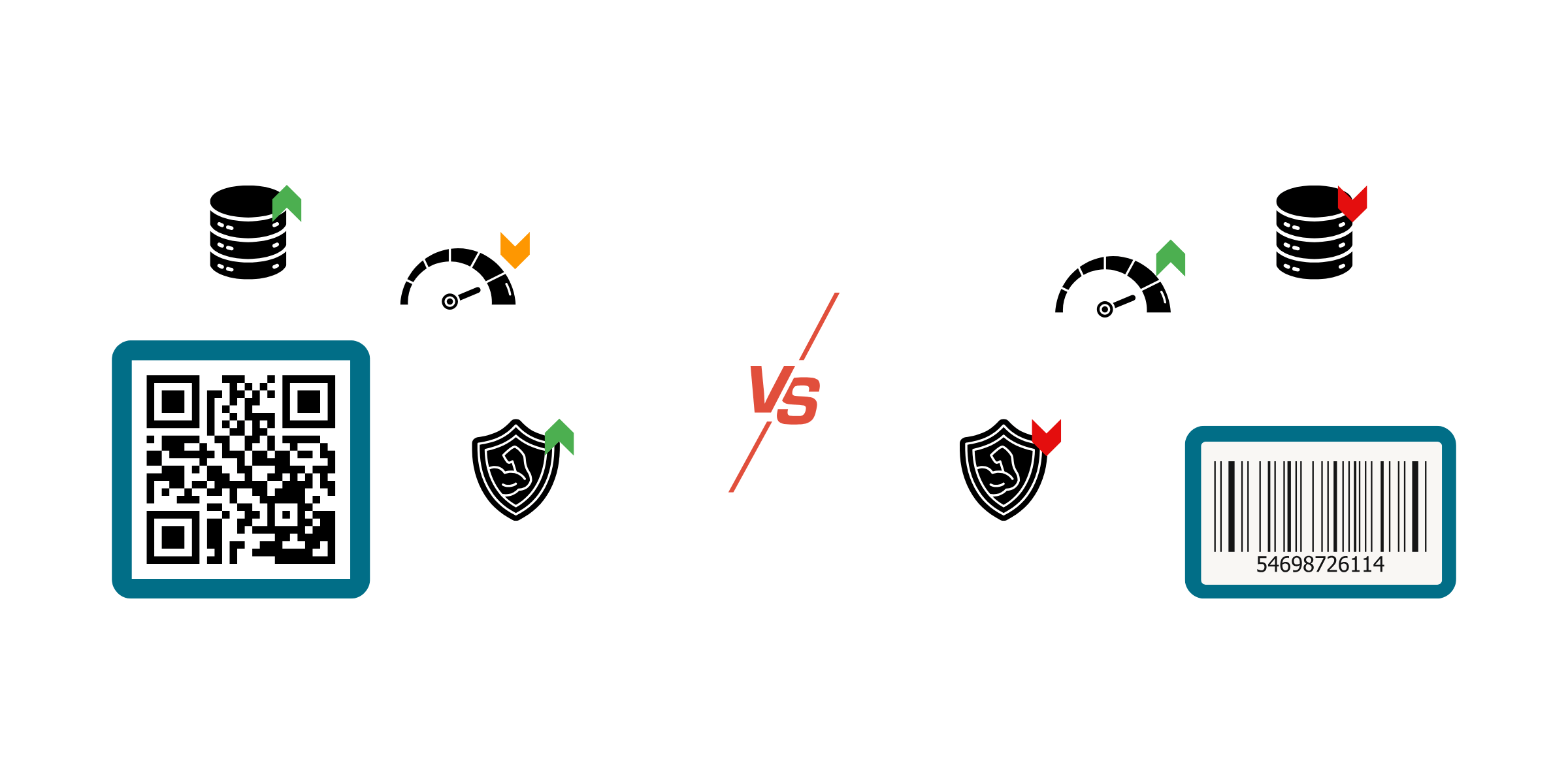 VS

54698726114